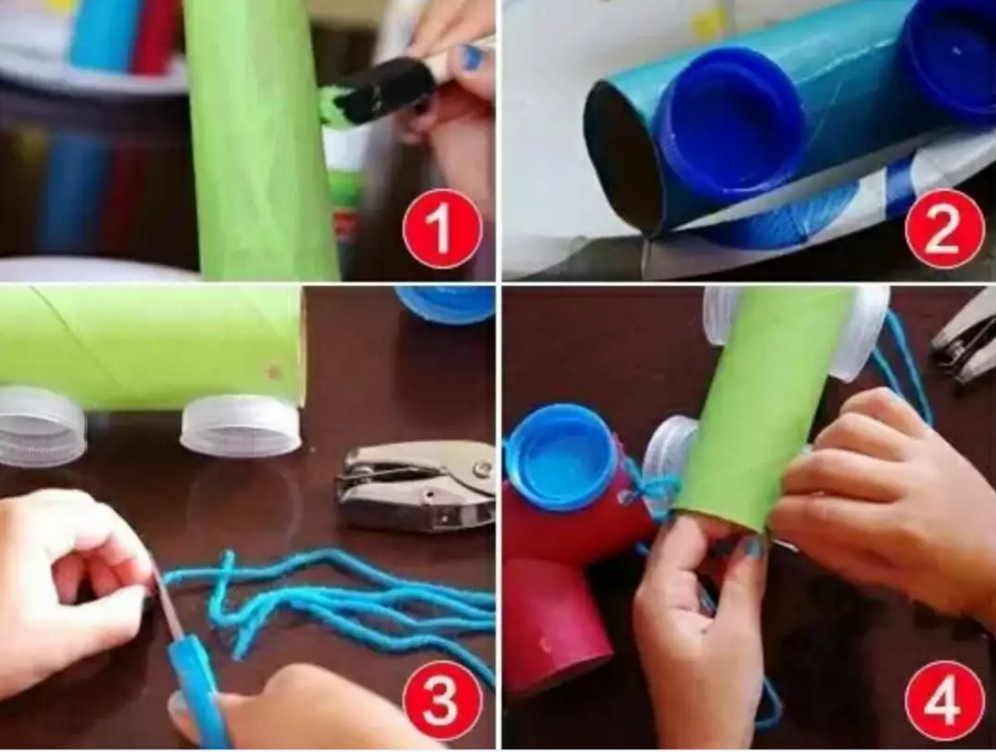 1

2

3

4